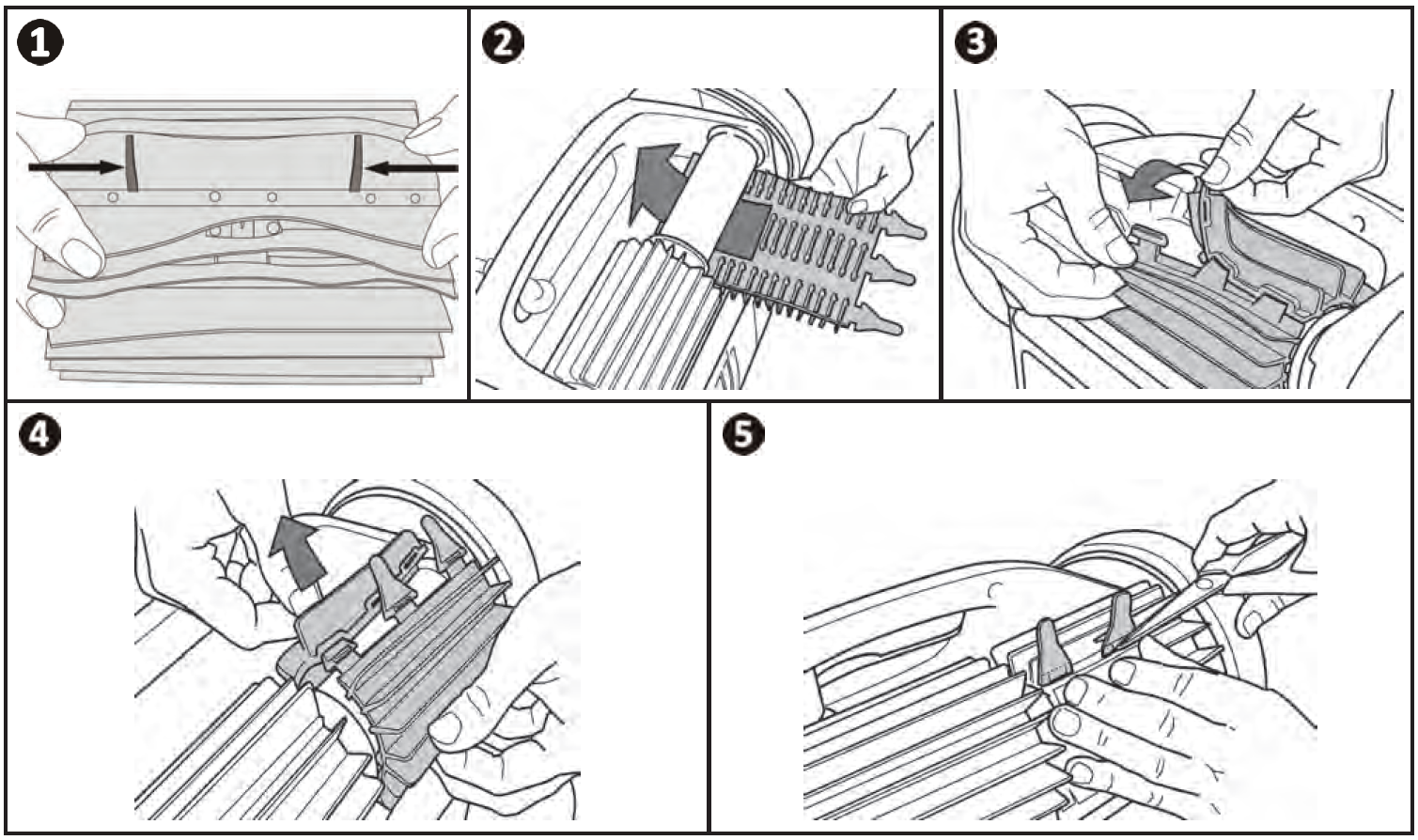 1

2

3

4

5